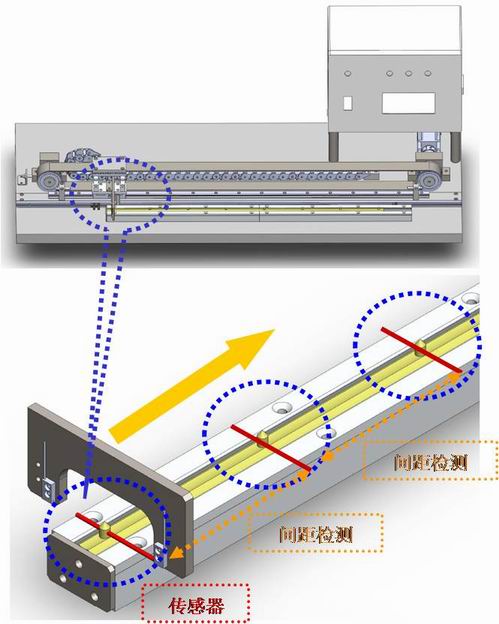 间距检测

间距检测

传感器